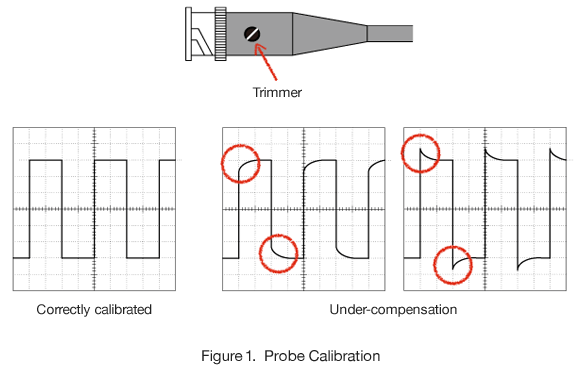 Trimmer

Correctly calibrated

Under-compensation

Figure 1. Probe Calibration