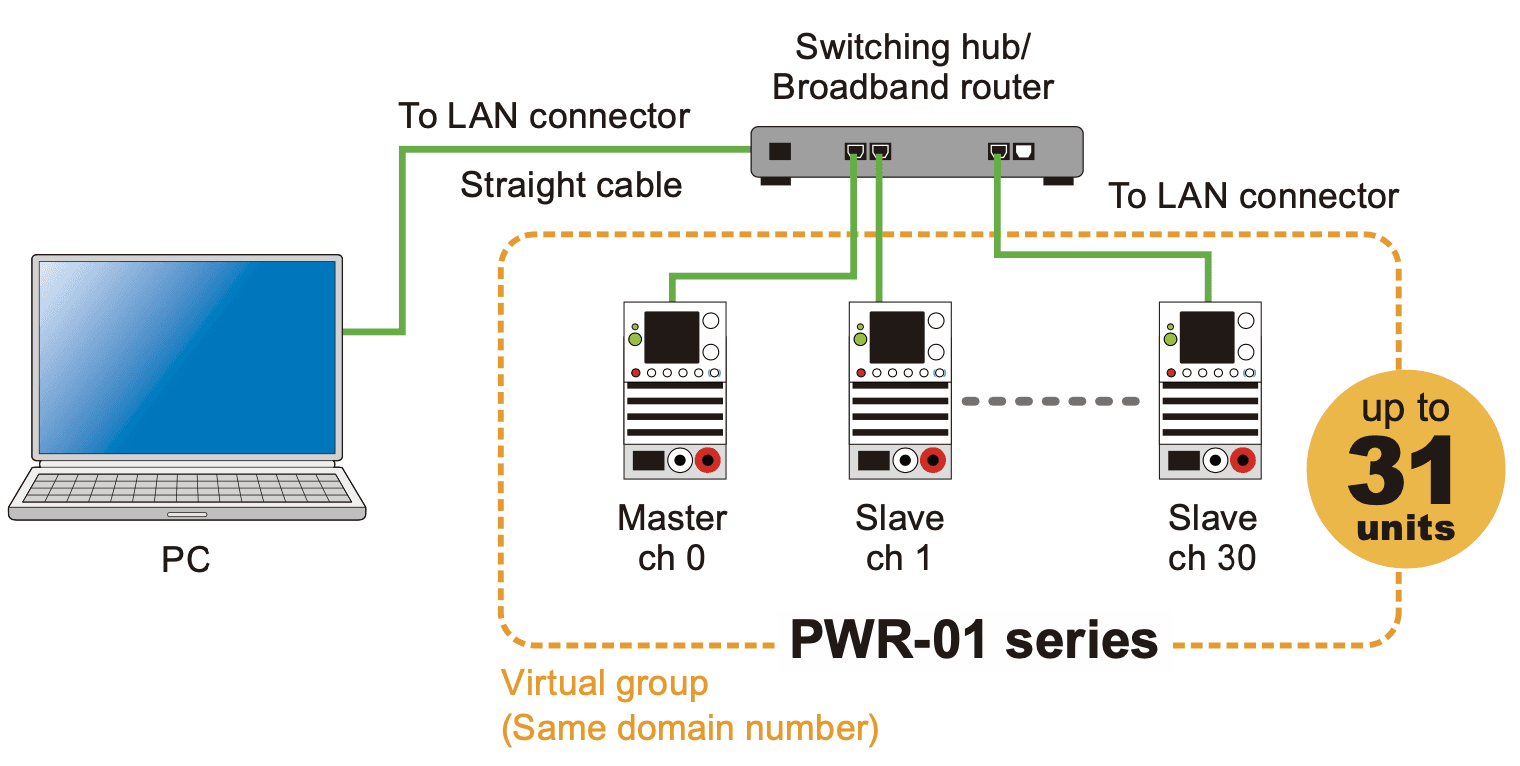 Switching hub/
Broadband router

To LAN connector

Straight cable

To LAN connector

PC

Master
ch 0

Slave
ch 1

Slave
ch 30

up to
31
units

PWR-01 series

Virtual group
(Same domain number)