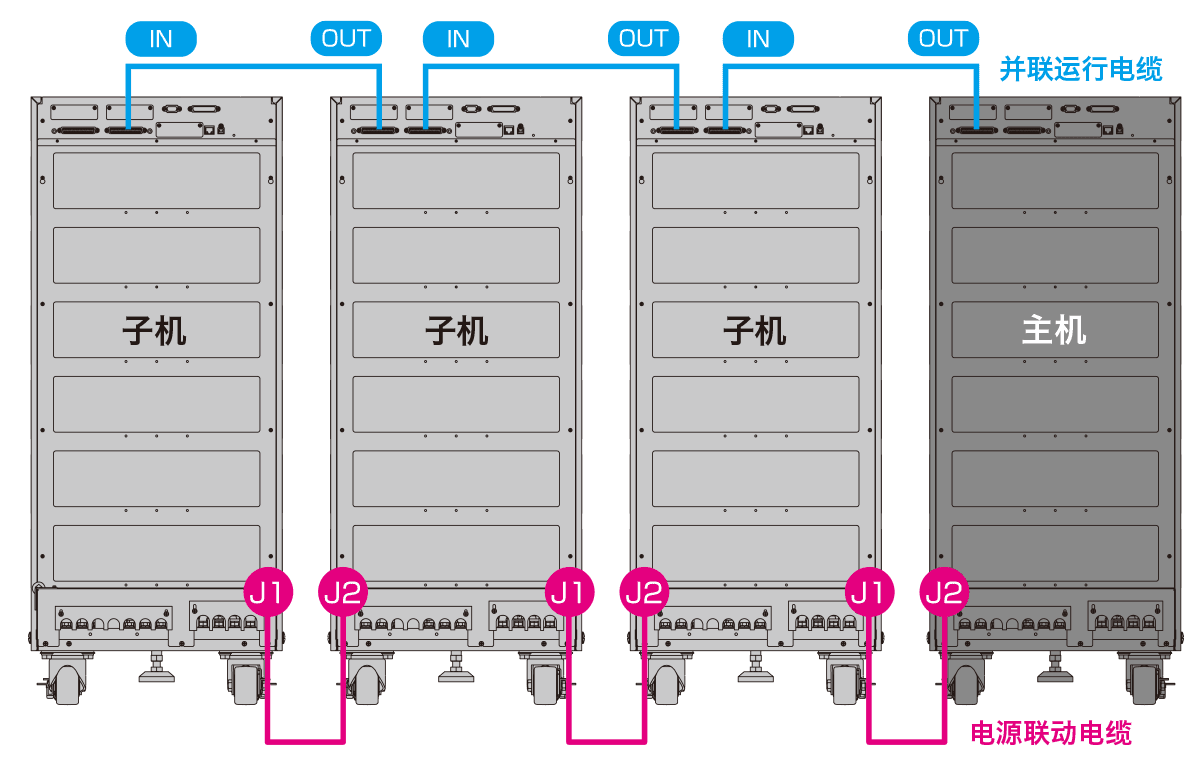 IN OUT IN OUT IN OUT

并联运行电缆

子机 子机 子机 主机

J1 J2 J1 J2 J1 J2

电源联动电缆