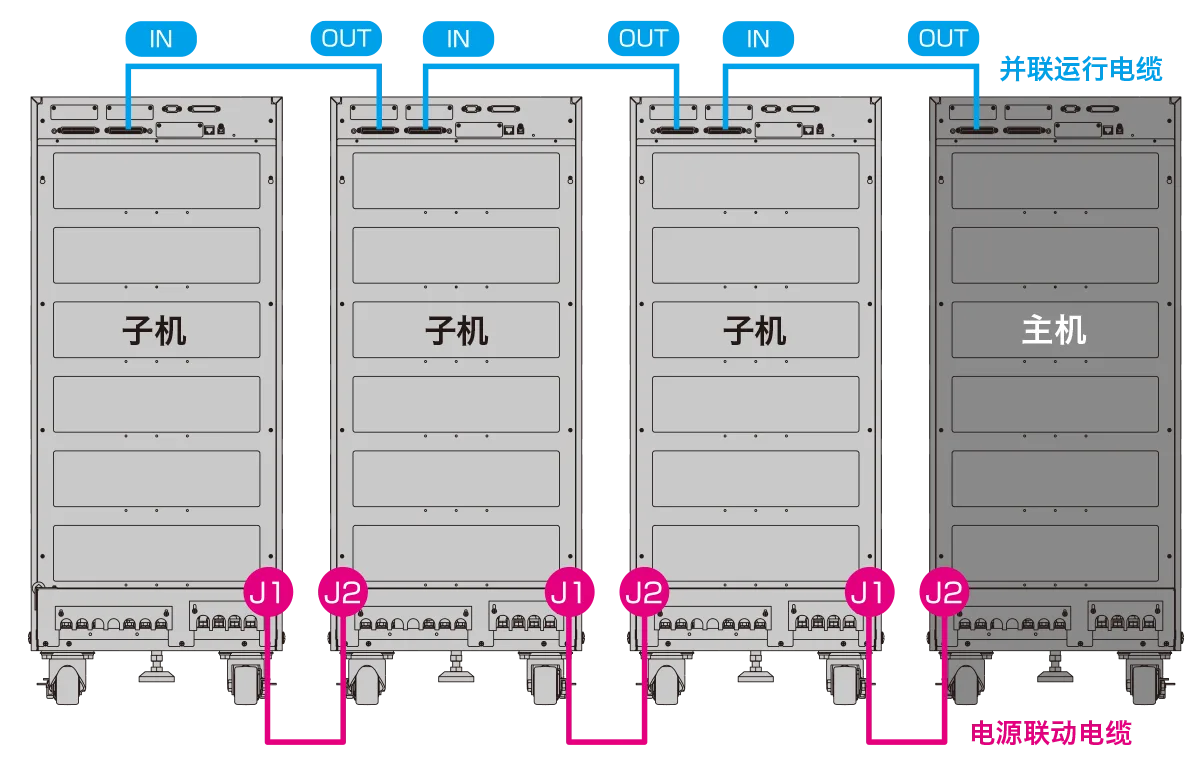 IN OUT IN OUT IN OUT

并联运行电缆

子机 子机 子机 主机

J1 J2 J1 J2 J1 J2

电源联动电缆