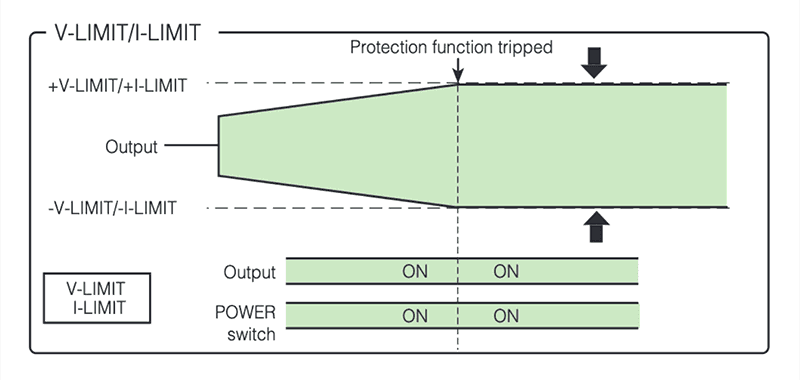 V-LIMIT/I-LIMIT

Protection function tripped

+V-LIMIT/+I-LIMIT

Output

-V-LIMIT/-I-LIMIT

V-LIMIT
I-LIMIT

Output ON ON

POWER switch ON ON